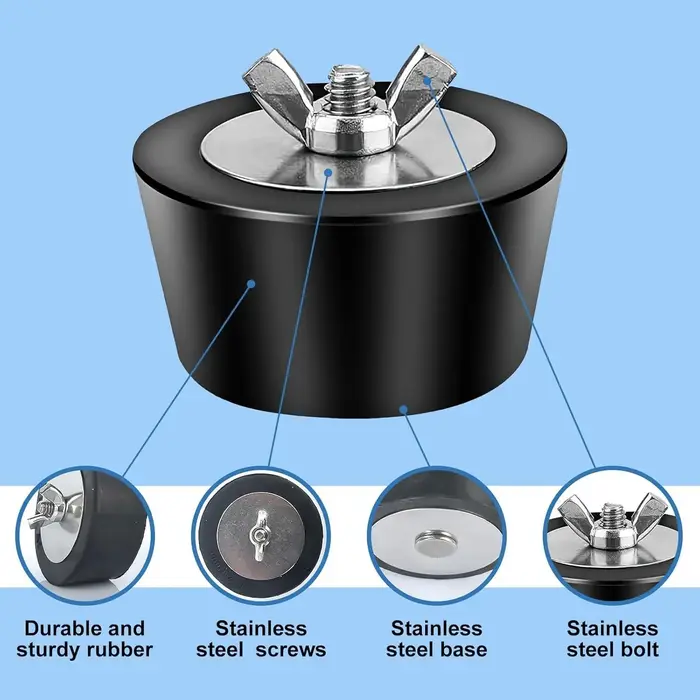 Durable and
sturdy rubber

Stainless
steel screws

Stainless
steel base

Stainless
steel bolt